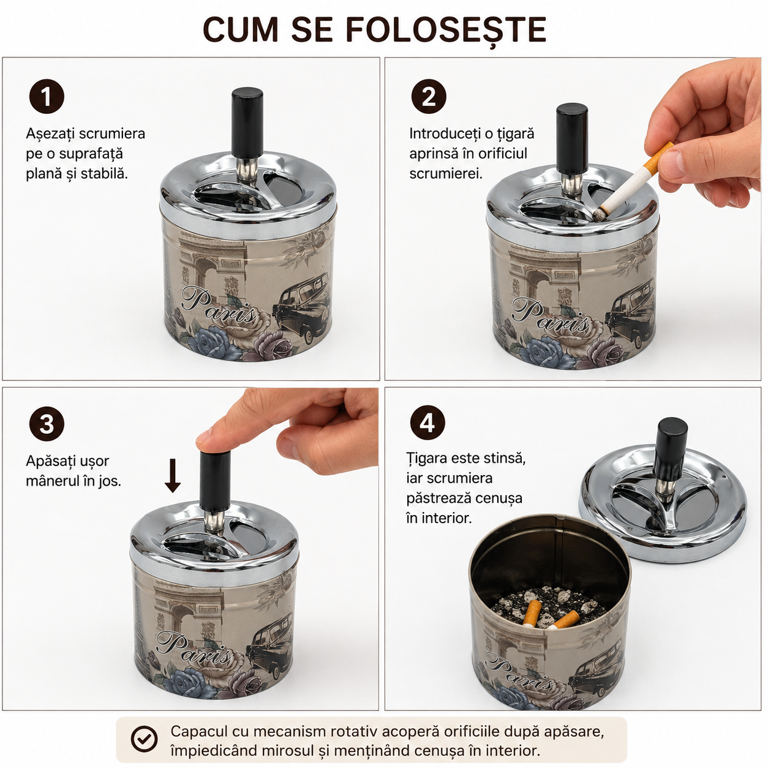 CUM SE FOLOSEȘTE

1
Așezați scrumiera pe o suprafață plană și stabilă.

Paris

2
Introduceți o țigară aprinsă în orificiul scrumierei.

Paris

3
Apăsați ușor mânerul în jos.

Paris

4
Țigara este stinsă, iar scrumiera păstrează cenușa în interior.

Paris

Capacul cu mecanism rotativ acoperă orificiile după apăsare, împiedicând mirosul și menținând cenușa în interior.